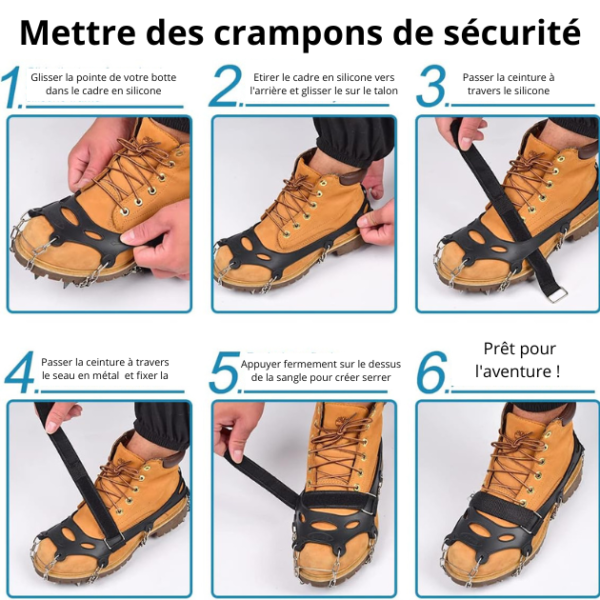 Mettre des crampons de sécurité

1. Glisser la pointe de votre botte dans le cadre en silicone

2. Etirer le cadre en silicone vers l'arrière et glisser le sur le talon

3. Passer la ceinture à travers le silicone

4. Passer la ceinture à travers le seau en métal et fixer la

5. Appuyer fermement sur le dessus de la sangle pour créer serrer

6. Prêt pour l'aventure !